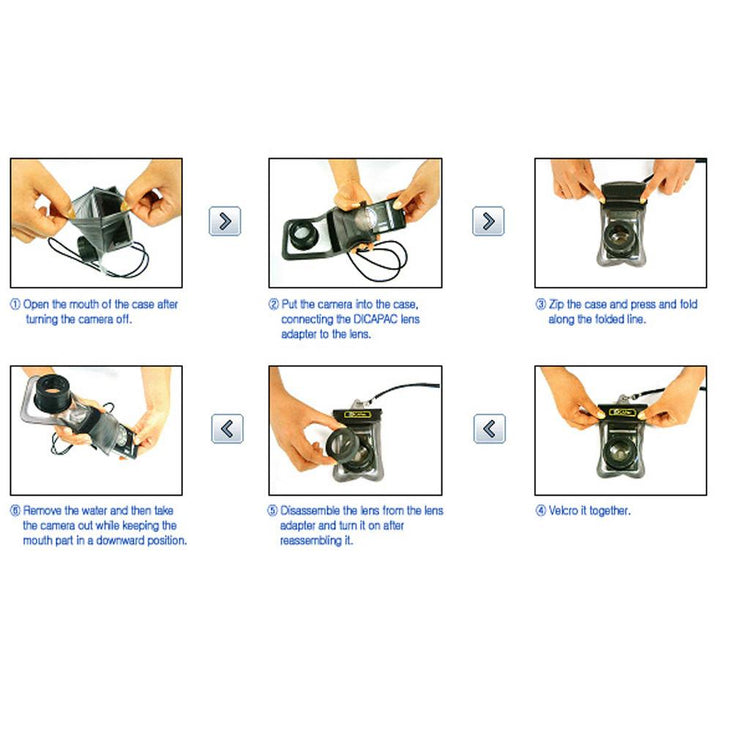 ① Open the mouth of the case after turning the camera off.

② Put the camera into the case, connecting the DICAPAC lens adapter to the lens.

③ Zip the case and press and fold along the folded line.

⑥ Remove the water and then take the camera out while keeping the mouth part in a downward position.

⑤ Disassemble the lens from the lens adapter and turn it on after reassembling it.

④ Velcro it together.