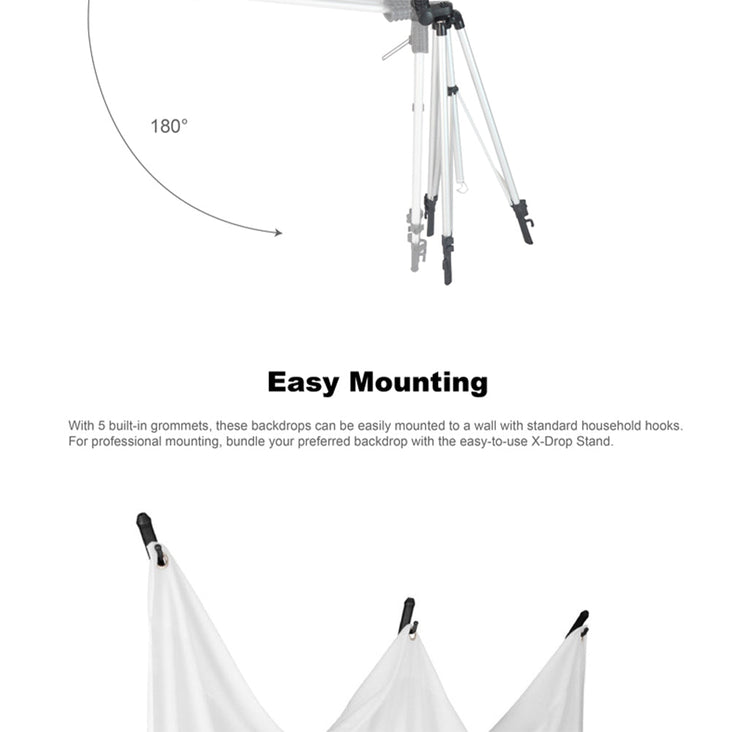 180°

Easy Mounting

With 5 built-in grommets, these backdrops can be easily mounted to a wall with standard household hooks. For professional mounting, bundle your preferred backdrop with the easy-to-use X-Drop Stand.