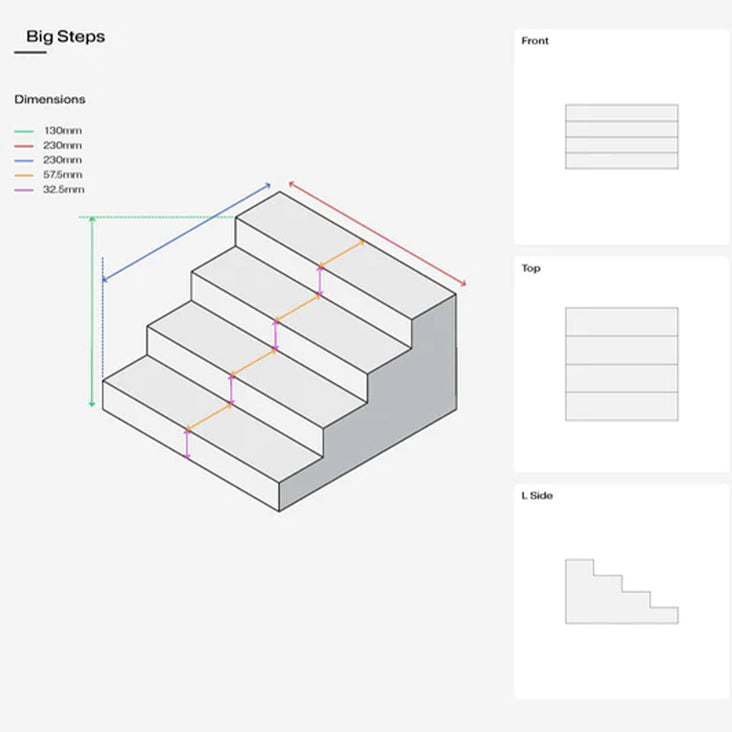 Big Steps

Dimensions

130mm
230mm
230mm
57.5mm
32.5mm

Front

Top

L Side