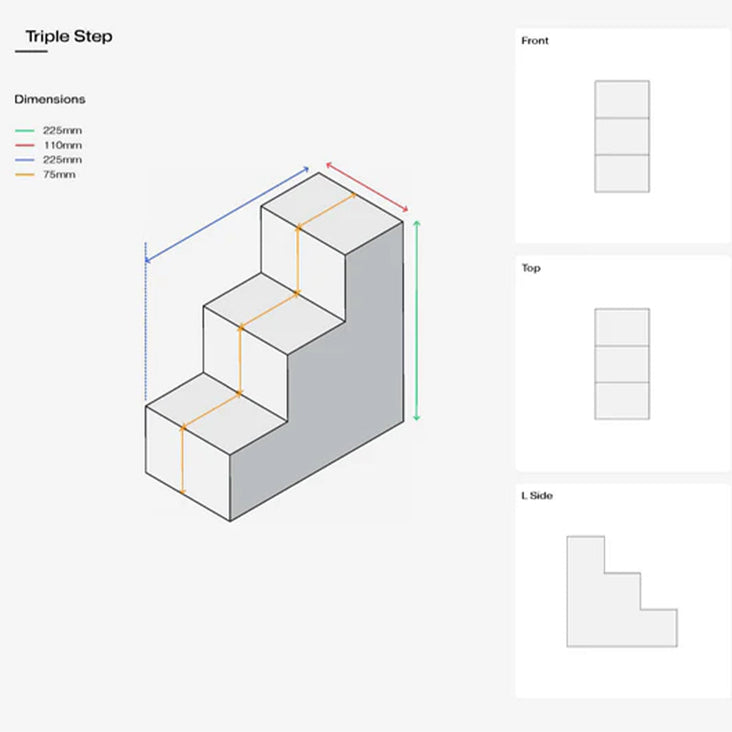 Triple Step

Dimensions

225mm
110mm
225mm
75mm

Front

Top

L Side