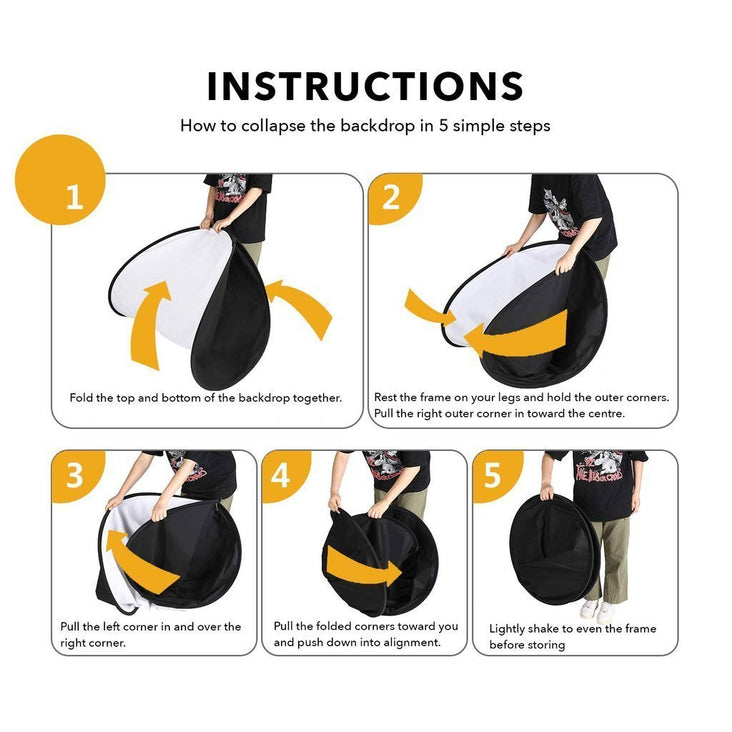 INSTRUCTIONS

How to collapse the backdrop in 5 simple steps

1

Fold the top and bottom of the backdrop together.

2

Rest the frame on your legs and hold the outer corners. Pull the right outer corner in toward the centre.

3

Pull the left corner in and over the right corner.

4

Pull the folded corners toward you and push down into alignment.

5

Lightly shake to even the frame before storing