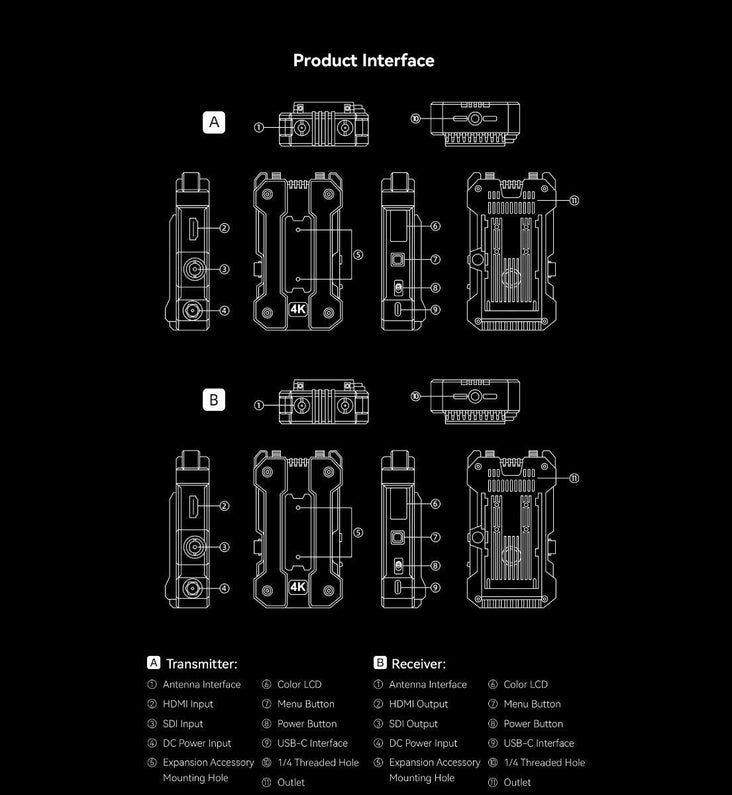 Product Interface

A

①

⑩

②

③

④

⑤

4K

⑥

⑦

⑧

⑨

⑪

B

①

⑩

②

③

④

⑤

4K

⑥

⑦

⑧

⑨

⑪

A Transmitter:

① Antenna Interface
② HDMI Input
③ SDI Input
④ DC Power Input
⑤ Expansion Accessory Mounting Hole
⑥ Color LCD
⑦ Menu Button
⑧ Power Button
⑨ USB-C Interface
⑩ 1/4 Threaded Hole
⑪ Outlet

B Receiver:

① Antenna Interface
② HDMI Output
③ SDI Output
④ DC Power Input
⑤ Expansion Accessory Mounting Hole
⑥ Color LCD
⑦ Menu Button
⑧ Power Button
⑨ USB-C Interface
⑩ 1/4 Threaded Hole
⑪ Outlet