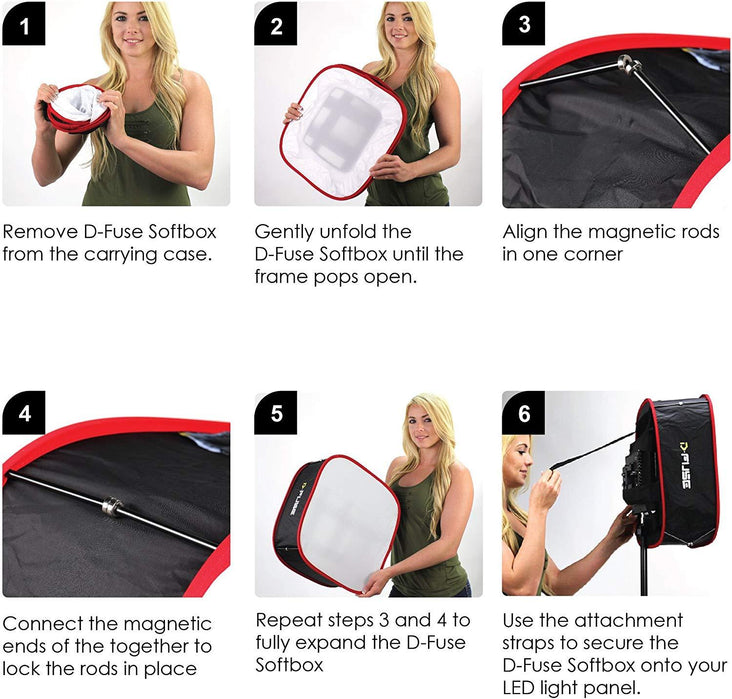 1

Remove D-Fuse Softbox from the carrying case.

2

Gently unfold the D-Fuse Softbox until the frame pops open.

3

Align the magnetic rods in one corner

4

Connect the magnetic ends of the together to lock the rods in place

5

D-FUSE

Repeat steps 3 and 4 to fully expand the D-Fuse Softbox

6

D-FUSE

Use the attachment straps to secure the D-Fuse Softbox onto your LED light panel.