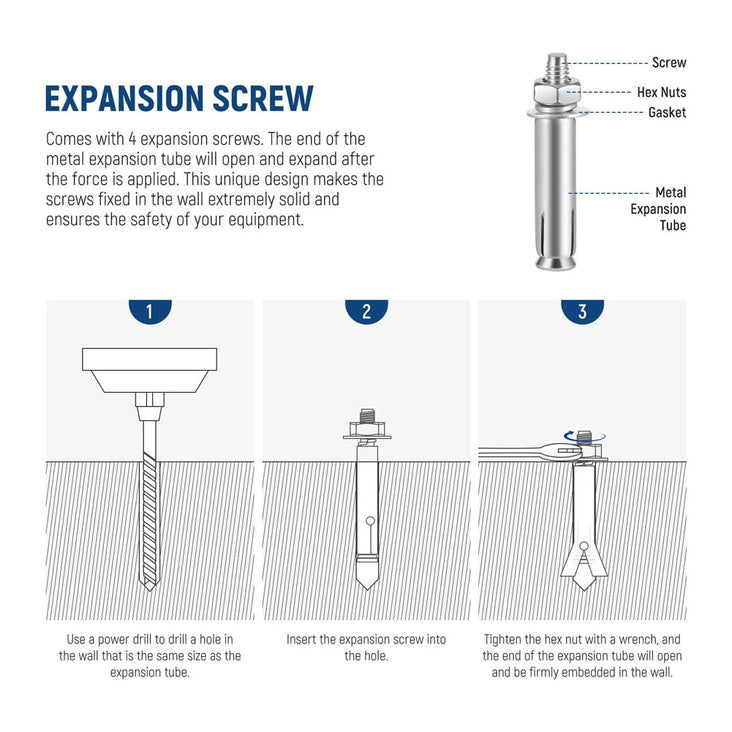 EXPANSION SCREW

Comes with 4 expansion screws. The end of the metal expansion tube will open and expand after the force is applied. This unique design makes the screws fixed in the wall extremely solid and ensures the safety of your equipment.

Screw
Hex Nuts
Gasket
Metal Expansion Tube

1

Use a power drill to drill a hole in the wall that is the same size as the expansion tube.

2

Insert the expansion screw into the hole.

3

Tighten the hex nut with a wrench, and the end of the expansion tube will open and be firmly embedded in the wall.