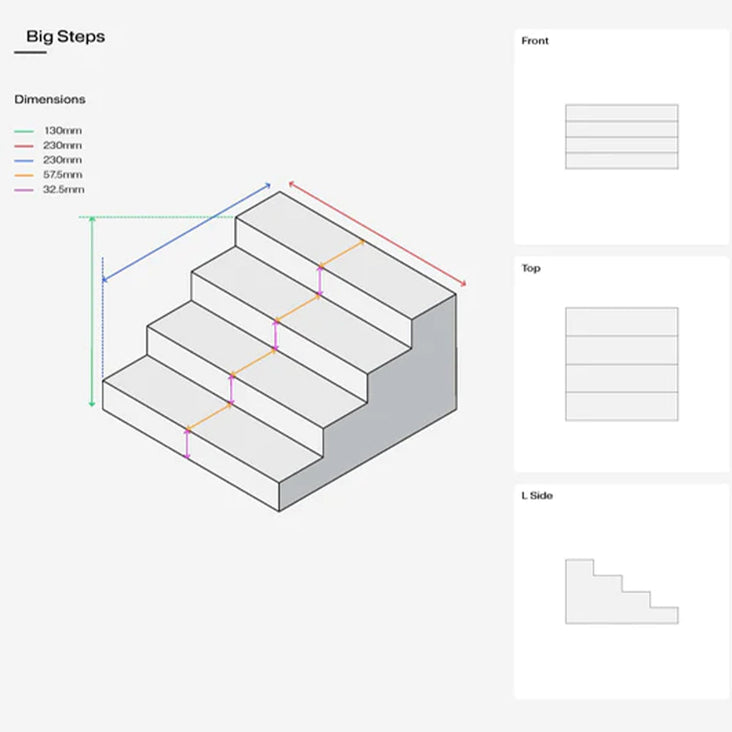 Big Steps

Dimensions

130mm
230mm
230mm
57.5mm
32.5mm

Front

Top

L Side