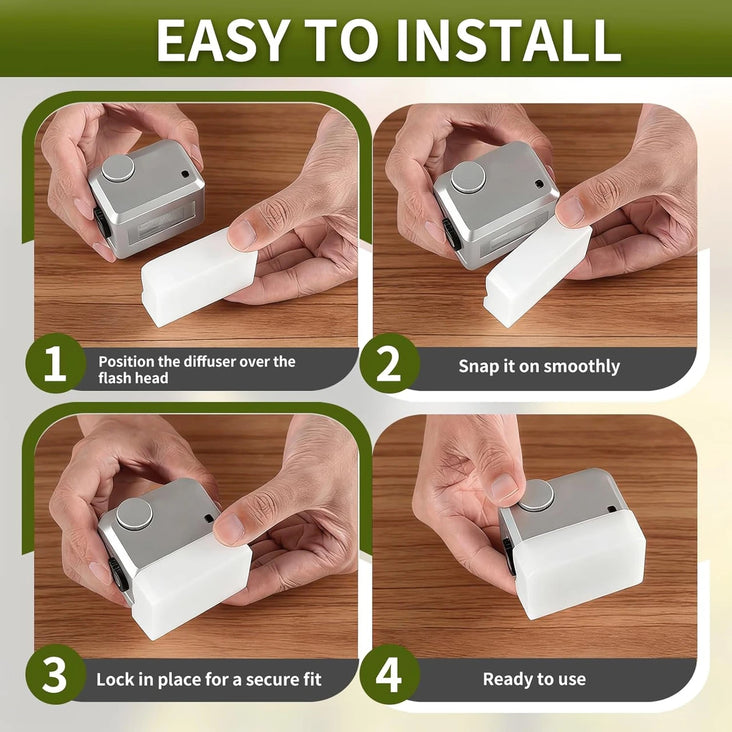 EASY TO INSTALL

1 Position the diffuser over the flash head

2 Snap it on smoothly

3 Lock in place for a secure fit

4 Ready to use