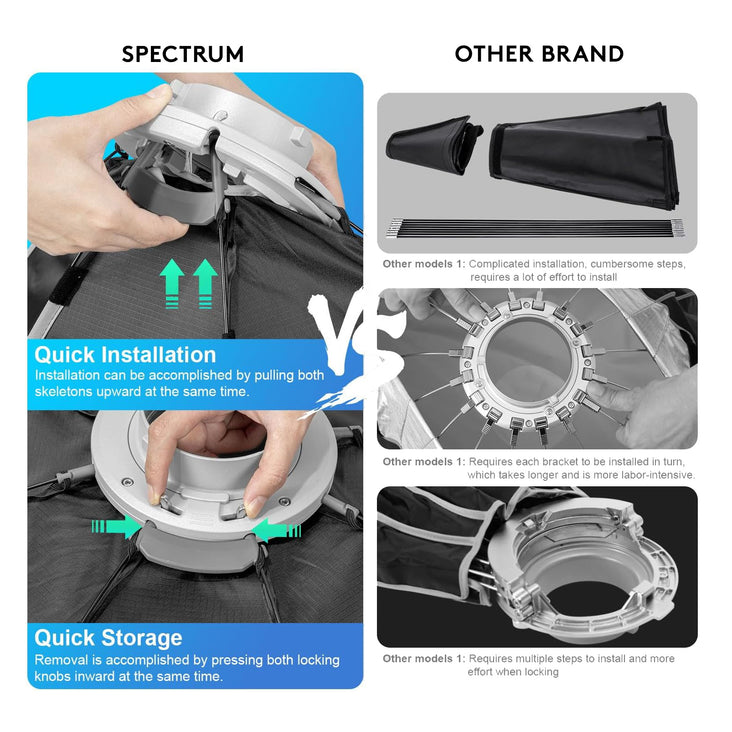 SPECTRUM

Quick Installation
Installation can be accomplished by pulling both skeletons upward at the same time.

Quick Storage
Removal is accomplished by pressing both locking knobs inward at the same time.

VS

OTHER BRAND

Other models 1: Complicated installation, cumbersome steps, requires a lot of effort to install

Other models 1: Requires each bracket to be installed in turn, which takes longer and is more labor-intensive.

Other models 1: Requires multiple steps to install and more effort when locking