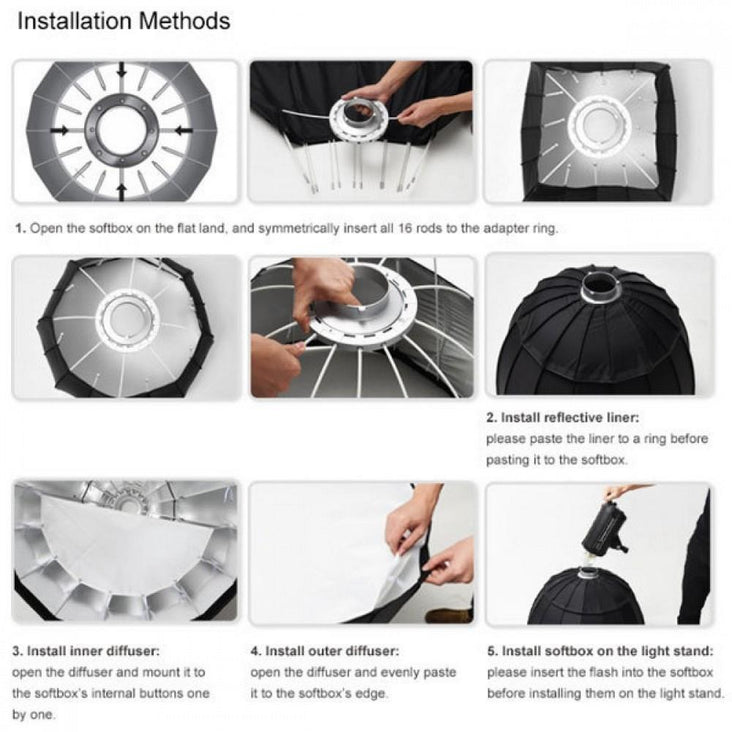 Installation Methods

1. Open the softbox on the flat land, and symmetrically insert all 16 rods to the adapter ring.

2. Install reflective liner:
please paste the liner to a ring before pasting it to the softbox.

3. Install inner diffuser:
open the diffuser and mount it to the softbox's internal buttons one by one.

4. Install outer diffuser:
open the diffuser and evenly paste it to the softbox's edge.

5. Install softbox on the light stand:
please insert the flash into the softbox before installing them on the light stand.