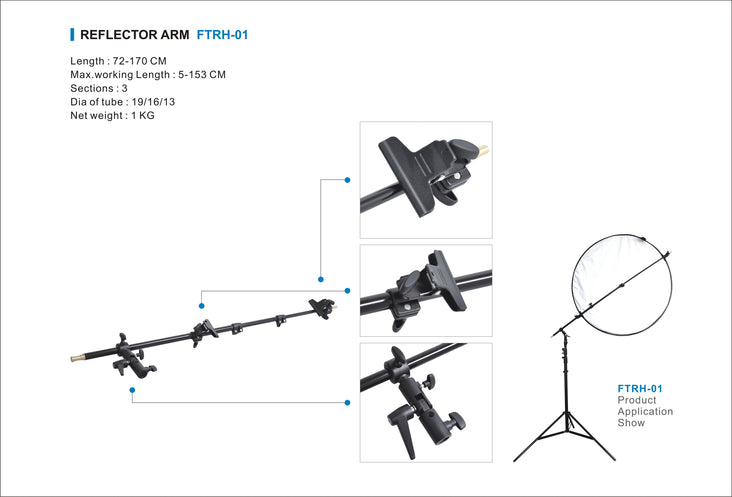 REFLECTOR ARM FTRH-01

Length : 72-170 CM
Max.working Length : 5-153 CM
Sections : 3
Dia of tube : 19/16/13
Net weight : 1 KG

FTRH-01
Product
Application
Show