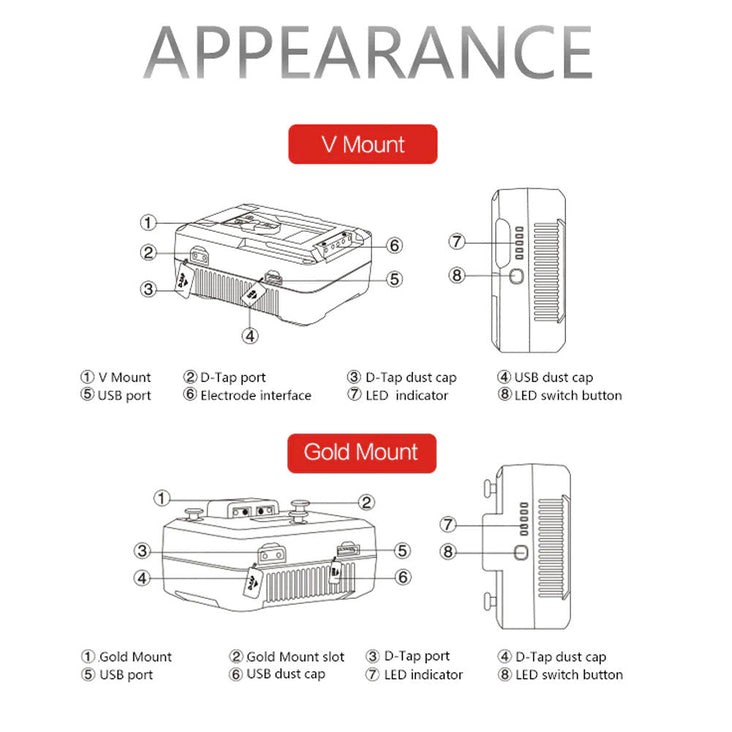 APPEARANCE

V Mount

①
②
③
④
⑤
⑥
⑦
⑧

① V Mount ② D-Tap port ③ D-Tap dust cap ④ USB dust cap
⑤ USB port ⑥ Electrode interface ⑦ LED indicator ⑧ LED switch button

Gold Mount

①
②
③
④
⑤
⑥
⑦
⑧

① .Gold Mount ② Gold Mount slot ③ D-Tap port ④ D-Tap dust cap
⑤ USB port ⑥ USB dust cap ⑦ LED indicator ⑧ LED switch button