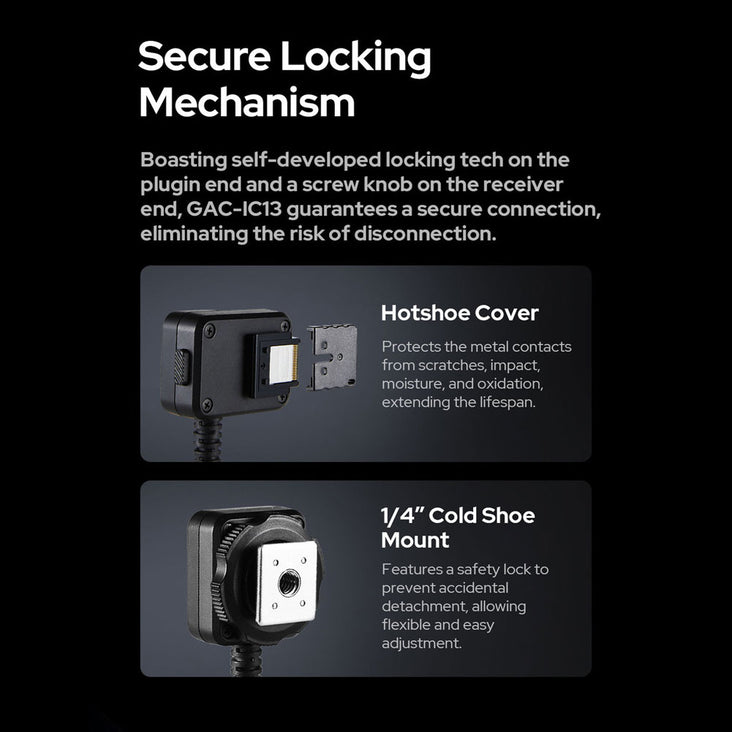 Secure Locking Mechanism

Boasting self-developed locking tech on the plugin end and a screw knob on the receiver end, GAC-IC13 guarantees a secure connection, eliminating the risk of disconnection.

Hotshoe Cover

Protects the metal contacts from scratches, impact, moisture, and oxidation, extending the lifespan.

1/4" Cold Shoe Mount

Features a safety lock to prevent accidental detachment, allowing flexible and easy adjustment.