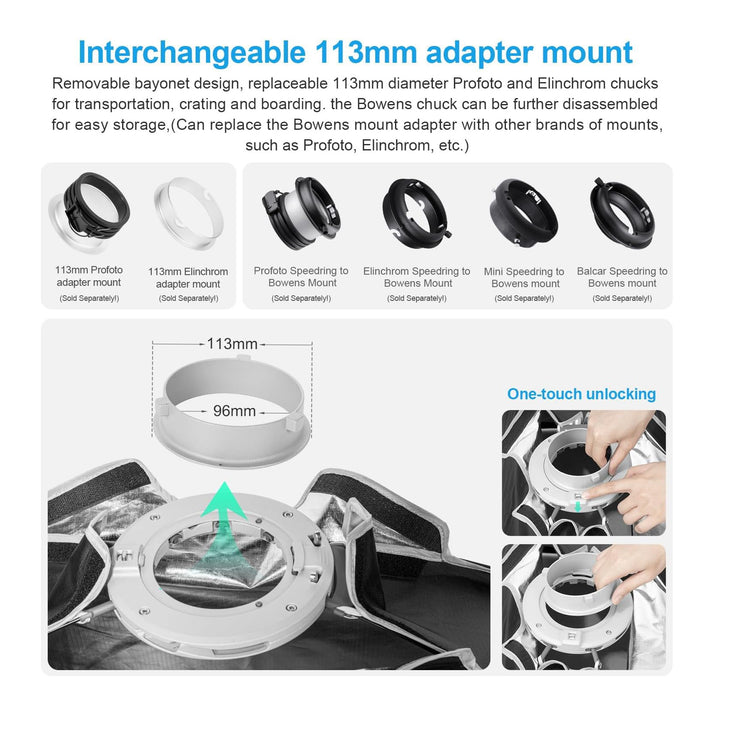 Interchangeable 113mm adapter mount

Removable bayonet design, replaceable 113mm diameter Profoto and Elinchrom chucks for transportation, crating and boarding. the Bowens chuck can be further disassembled for easy storage,(Can replace the Bowens mount adapter with other brands of mounts, such as Profoto, Elinchrom, etc.)

113mm Profoto adapter mount
(Sold Separately!)

113mm Elinchrom adapter mount
(Sold Separately!)

Profoto Speedring to Bowens Mount
(Sold Separately!)

Elinchrom Speedring to Bowens Mount
(Sold Separately!)

Mini Speedring to Bowens mount
(Sold Separately!)

Balcar Speedring to Bowens mount
(Sold Separately!)

113mm

96mm

One-touch unlocking